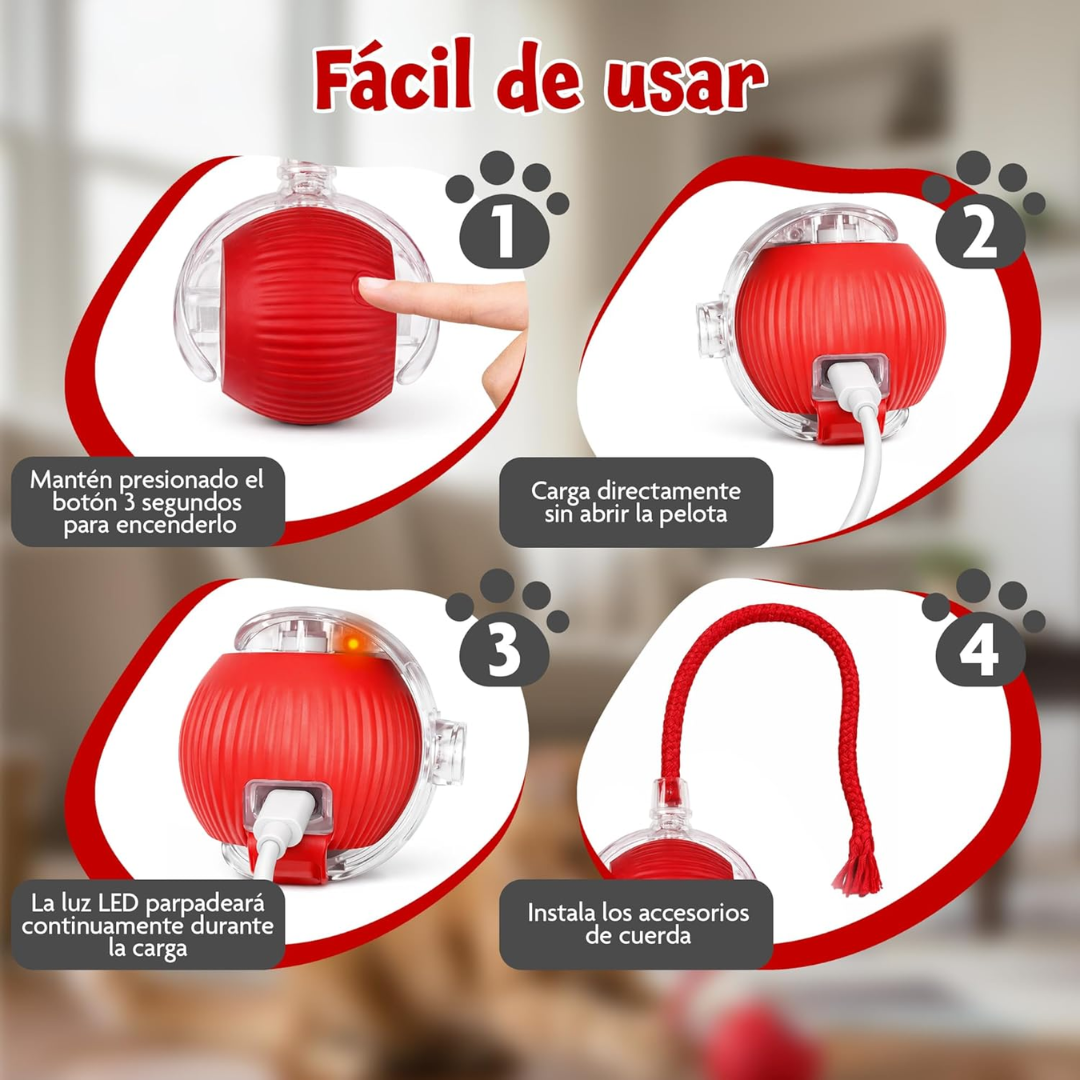 Fácil de usar

1

Mantén presionado el botón 3 segundos para encenderlo

2

Carga directamente sin abrir la pelota

3

La luz LED parpadeará continuamente durante la carga

4

Instala los accesorios de cuerda