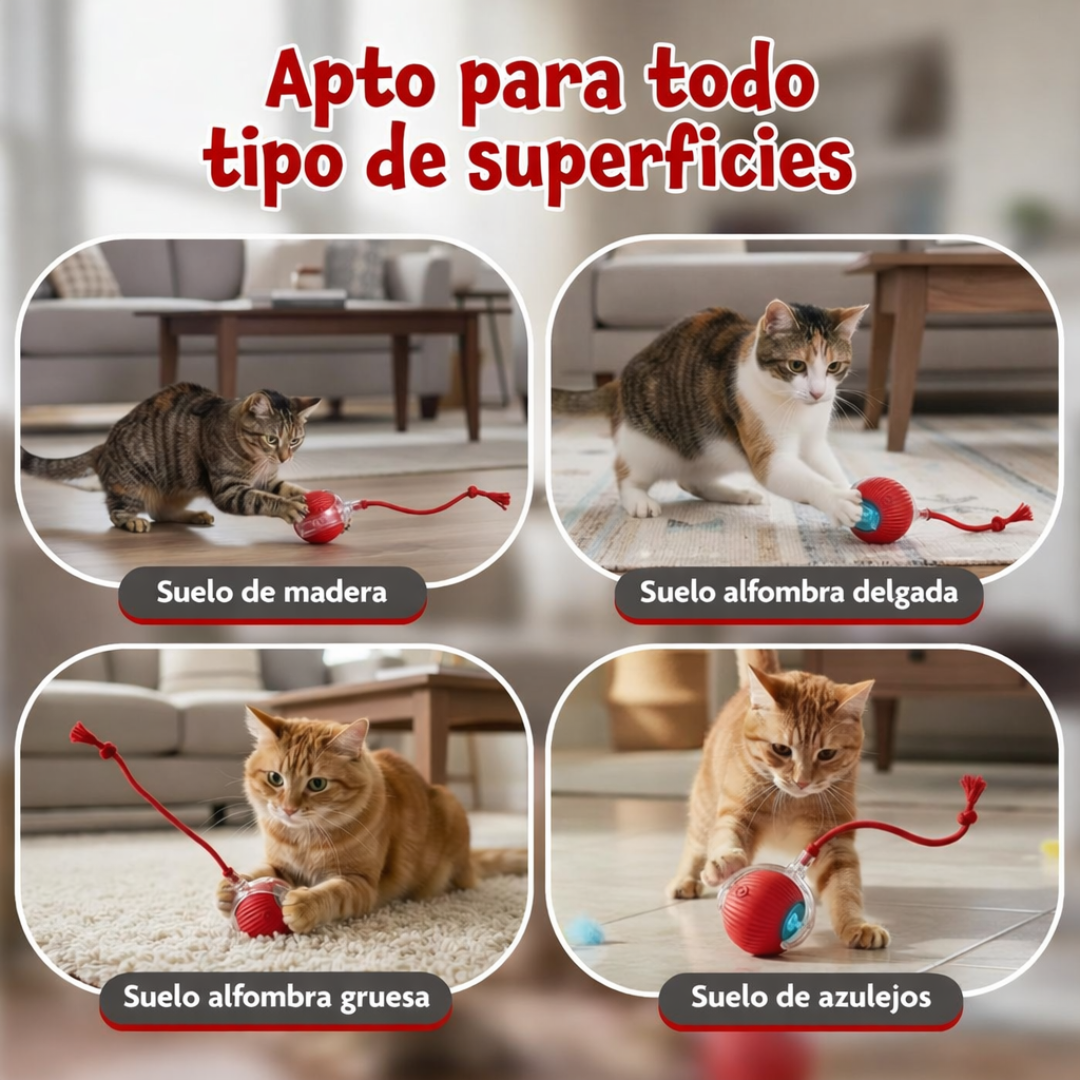 Apto para todo tipo de superficies

Suelo de madera

Suelo alfombra delgada

Suelo alfombra gruesa

Suelo de azulejos