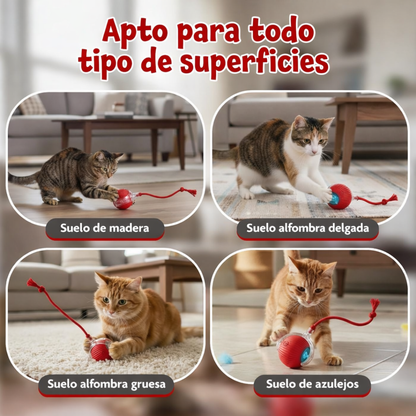 Apto para todo tipo de superficies

Suelo de madera

Suelo alfombra delgada

Suelo alfombra gruesa

Suelo de azulejos